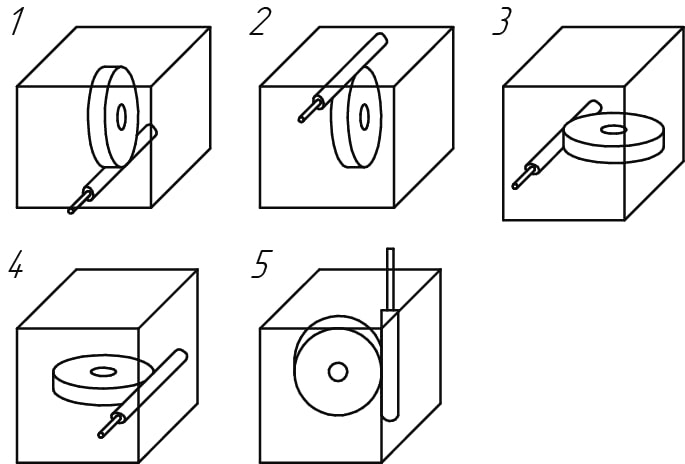 1

2

3

4

5